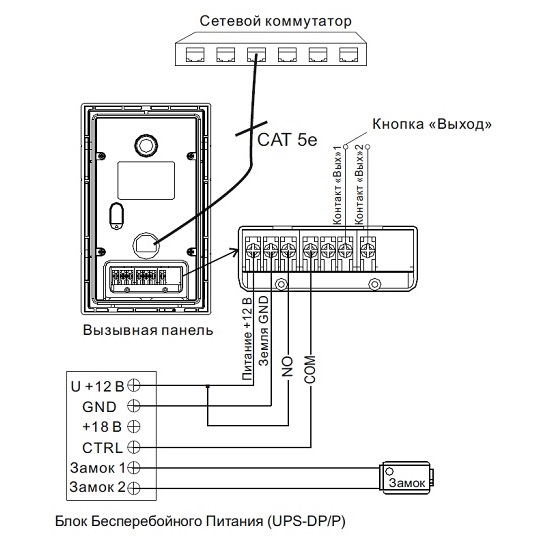 Сетевой коммутатор

CAT 5e

Кнопка «Выход»

Контакт «Вых»1

Контакт «Вых»2

Вызывная панель

Питание +12 В

Земля GND

NO

COM

U +12 В

GND

+18 В

CTRL

Замок 1

Замок 2

Замок

Блок Бесперебойного Питания (UPS-DP/P)